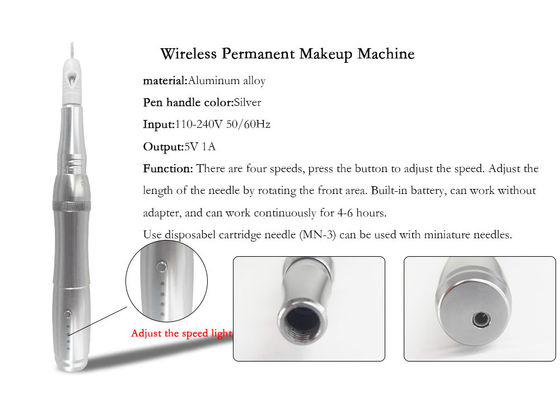 Wireless Permanent Makeup Machine

material:Aluminum alloy

Pen handle color:Silver

Input:110-240V 50/60Hz

Output:5V 1A

Function: There are four speeds, press the button to adjust the speed. Adjust the length of the needle by rotating the front area. Built-in battery, can work without adapter, and can work continuously for 4-6 hours.

Use disposabel cartridge needle (MN-3) can be used with miniature needles.

Adjust the speed light