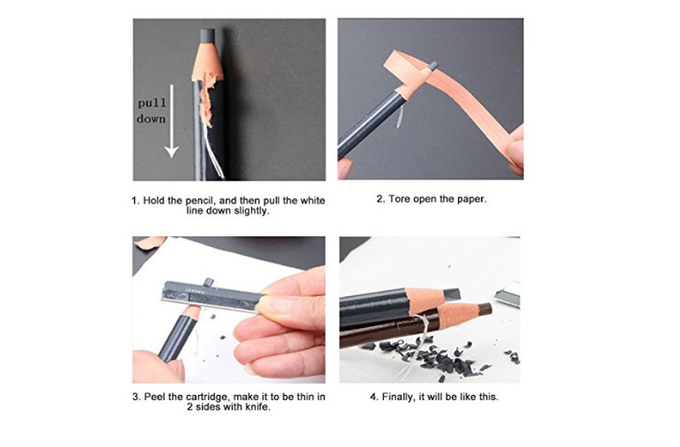 pull
down

1. Hold the pencil, and then pull the white line down slightly.

2. Tore open the paper.

3. Peel the cartridge, make it to be thin in 2 sides with knife.

4. Finally, it will be like this.